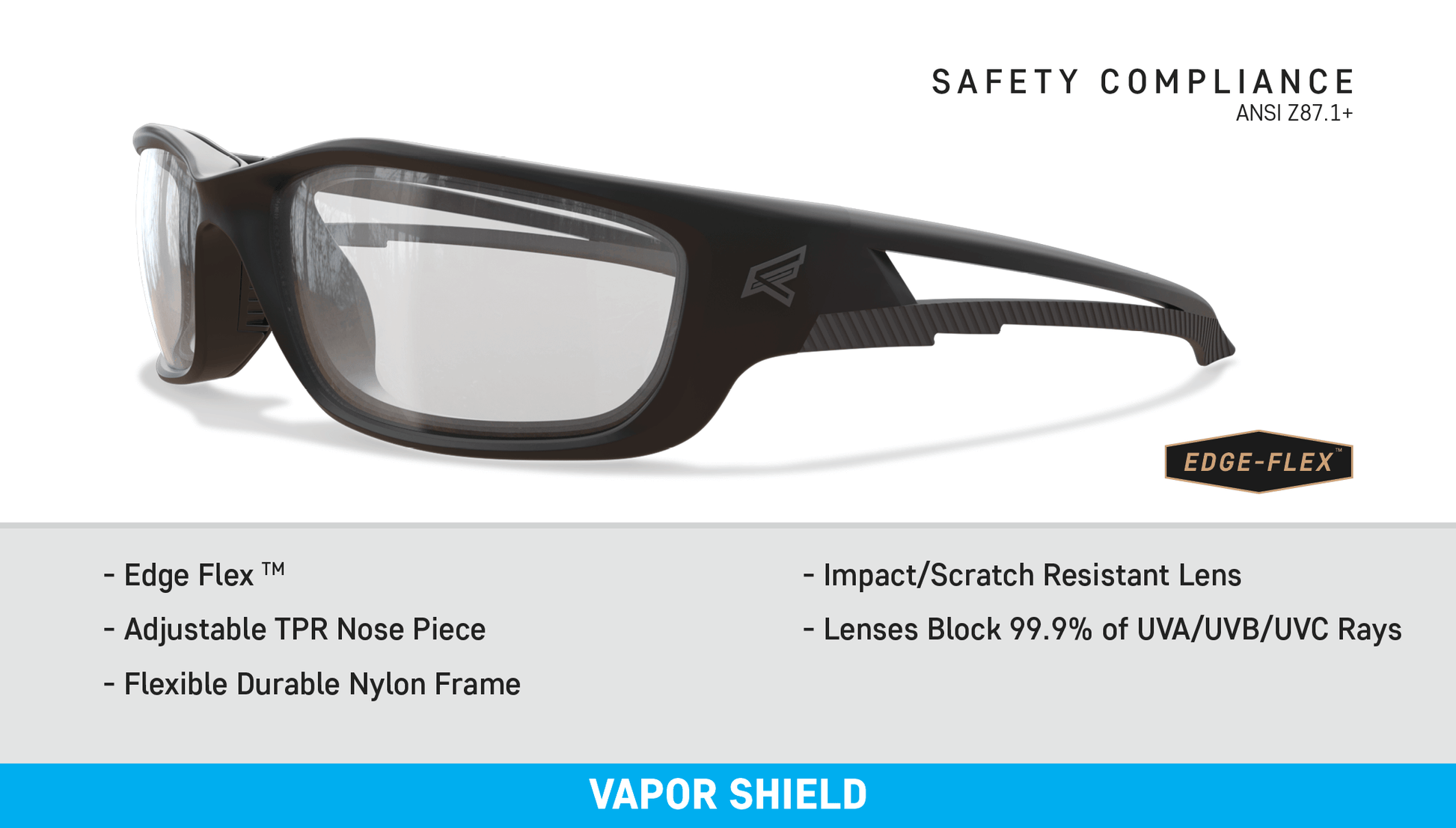 SAFETY COMPLIANCE
ANSI Z87.1+

EDGE-FLEX™

- Edge Flex ™
- Adjustable TPR Nose Piece
- Flexible Durable Nylon Frame

- Impact/Scratch Resistant Lens
- Lenses Block 99.9% of UVA/UVB/UVC Rays

VAPOR SHIELD