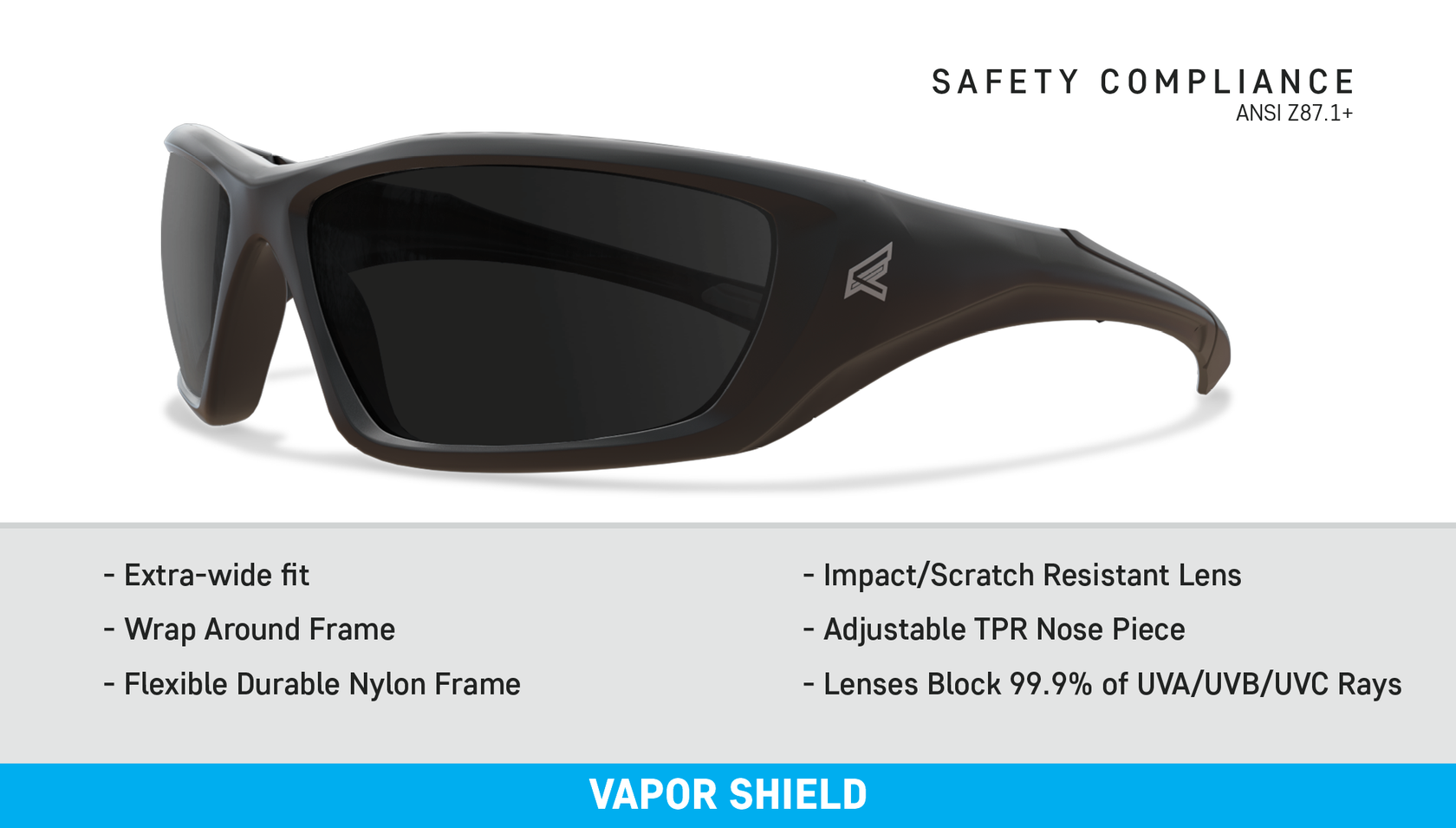 SAFETY COMPLIANCE
ANSI Z87.1+

- Extra-wide fit
- Wrap Around Frame
- Flexible Durable Nylon Frame

- Impact/Scratch Resistant Lens
- Adjustable TPR Nose Piece
- Lenses Block 99.9% of UVA/UVB/UVC Rays

VAPOR SHIELD