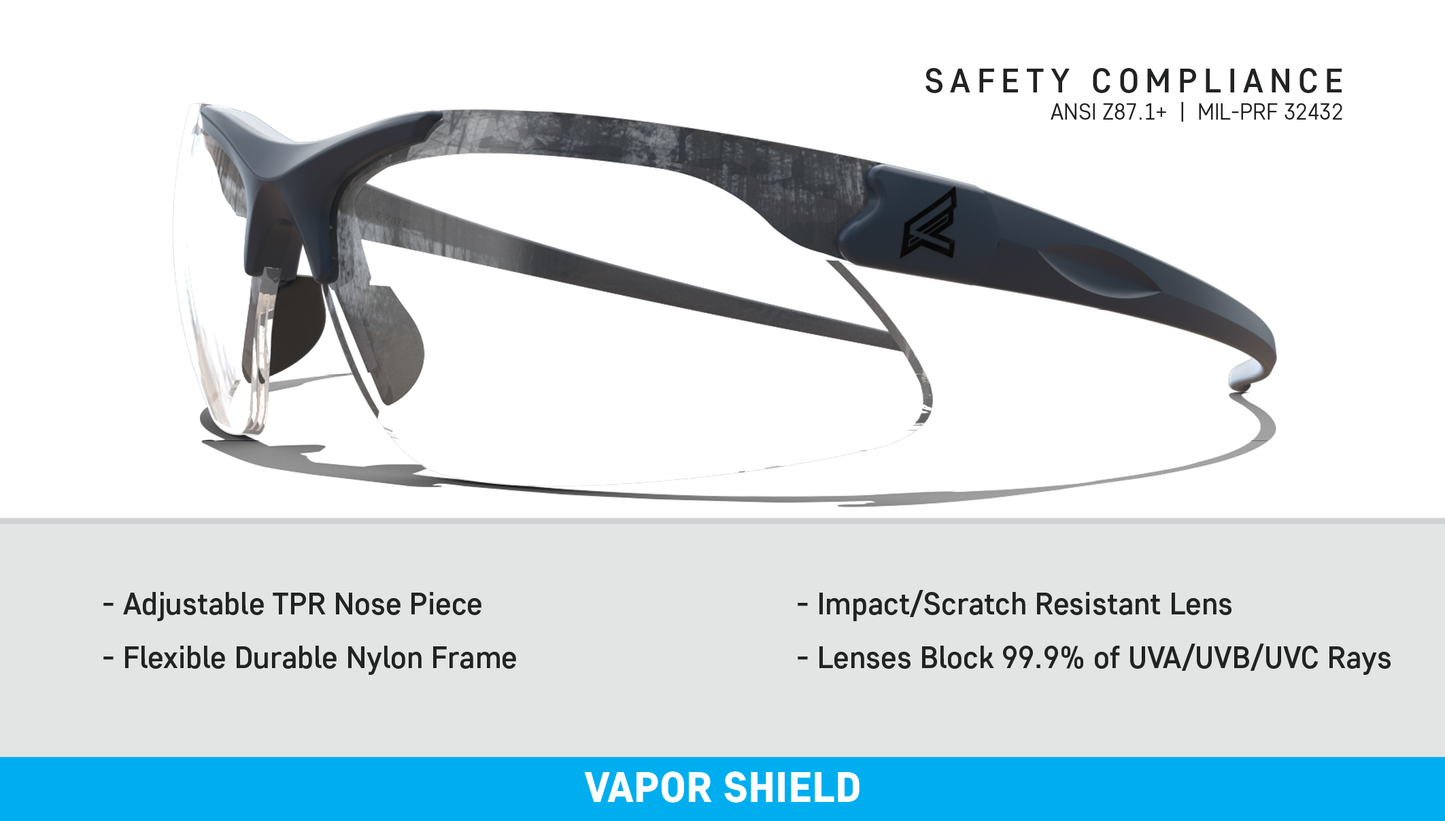 SAFETY COMPLIANCE
ANSI Z87.1+ | MIL-PRF 32432

- Adjustable TPR Nose Piece
- Flexible Durable Nylon Frame

- Impact/Scratch Resistant Lens
- Lenses Block 99.9% of UVA/UVB/UVC Rays

VAPOR SHIELD