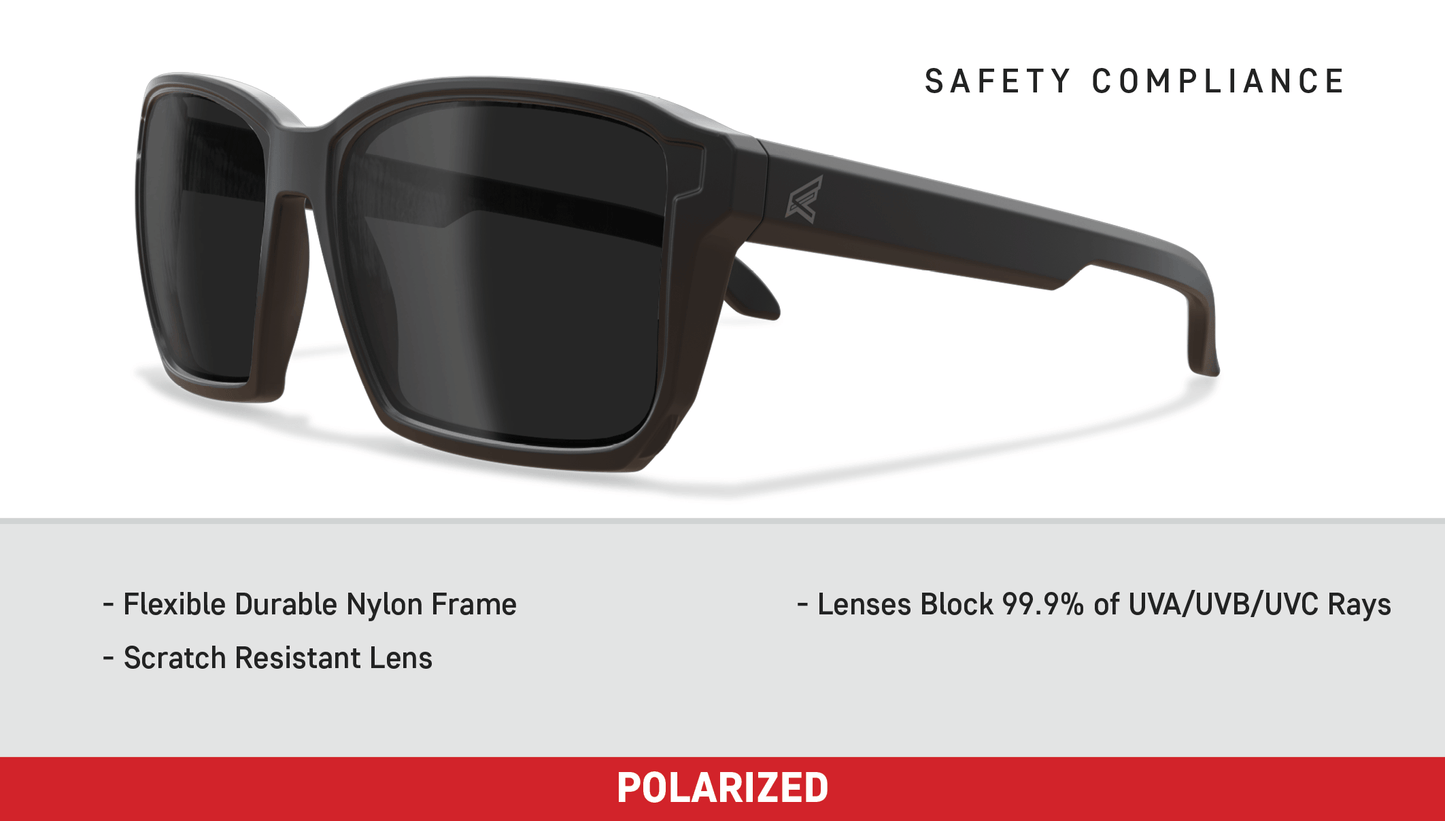 SAFETY COMPLIANCE

- Flexible Durable Nylon Frame

- Scratch Resistant Lens

- Lenses Block 99.9% of UVA/UVB/UVC Rays

POLARIZED