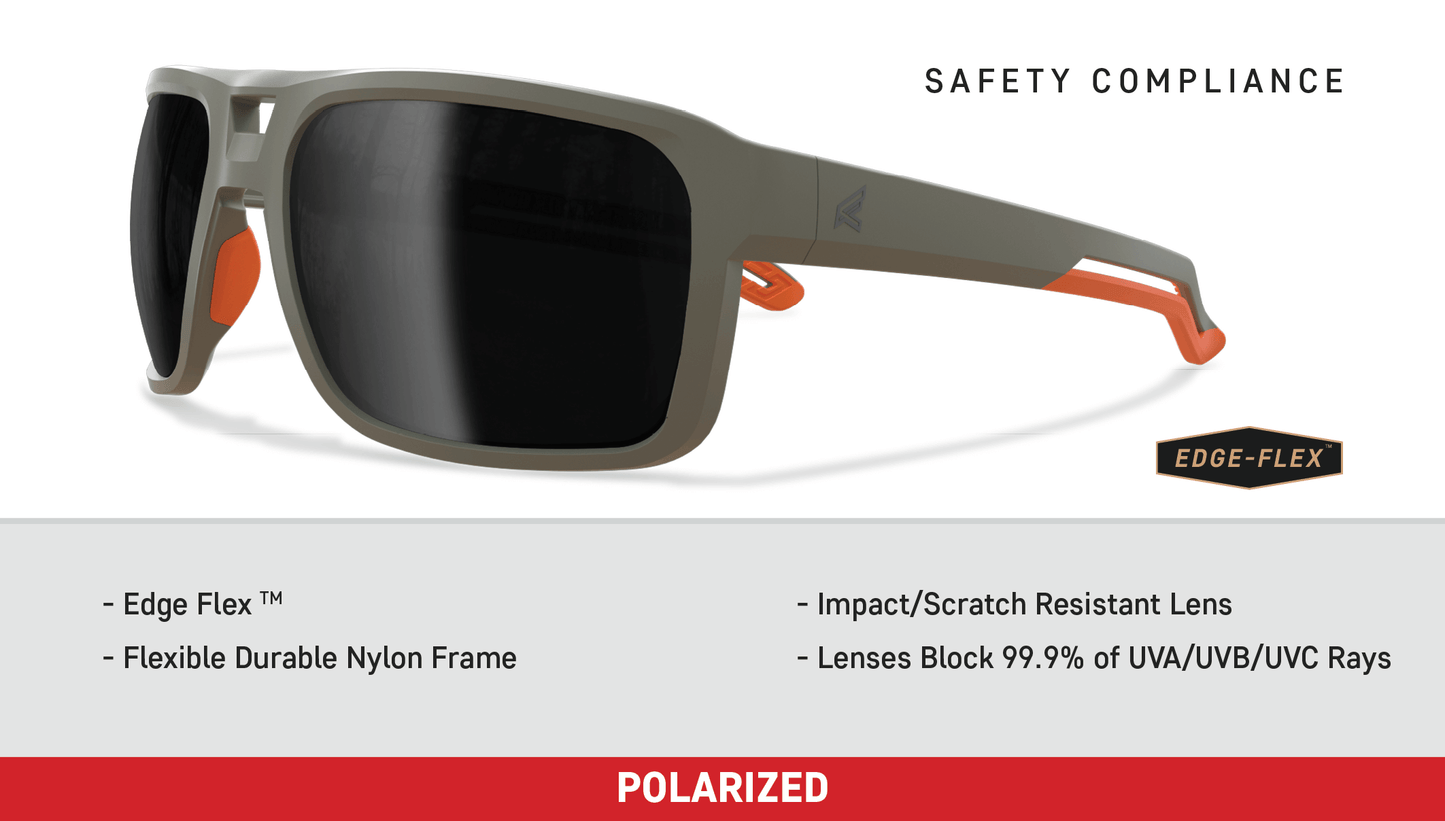 SAFETY COMPLIANCE

EDGE-FLEX™

- Edge Flex ™
- Flexible Durable Nylon Frame

- Impact/Scratch Resistant Lens
- Lenses Block 99.9% of UVA/UVB/UVC Rays

POLARIZED