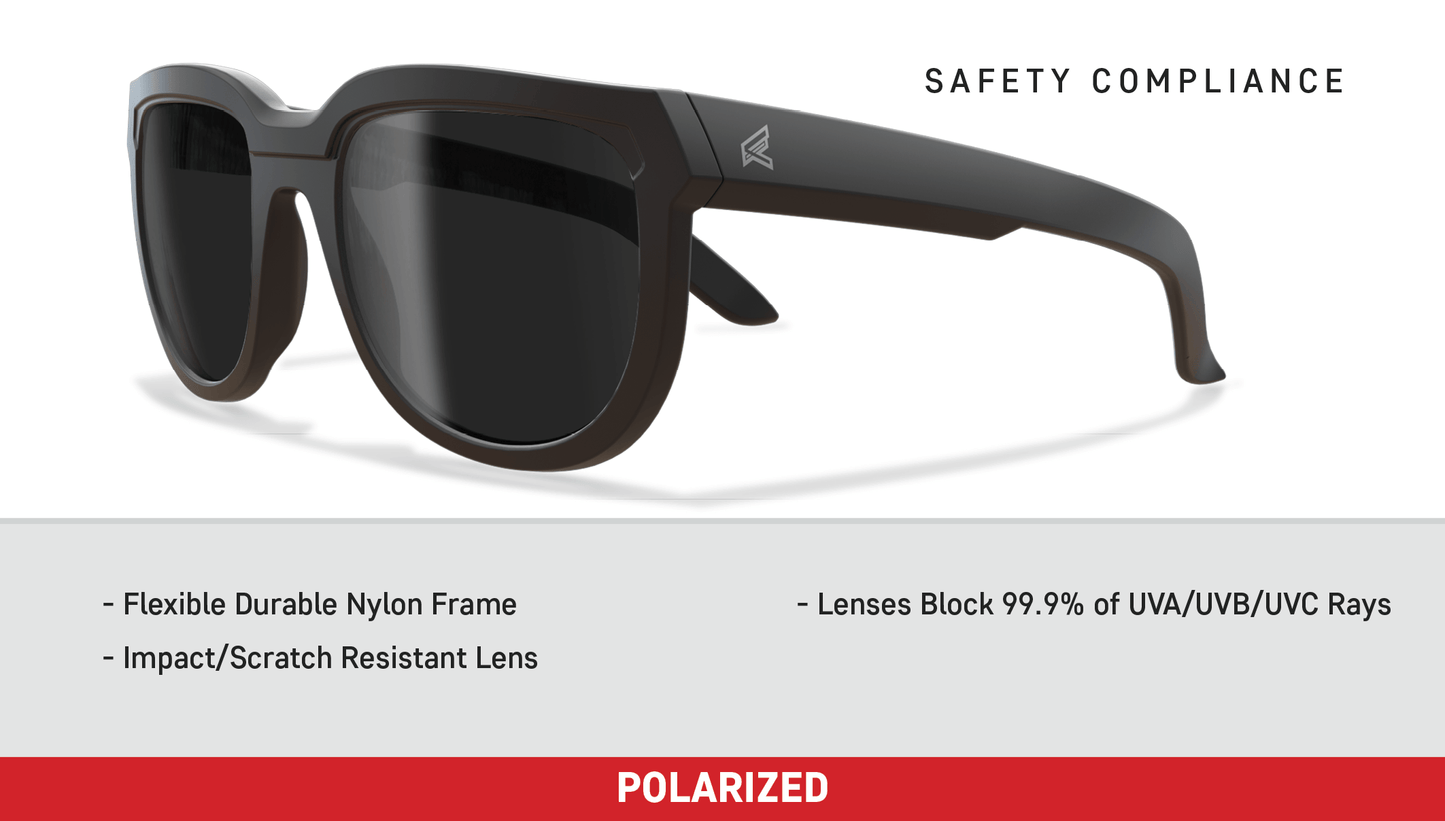 SAFETY COMPLIANCE

- Flexible Durable Nylon Frame

- Impact/Scratch Resistant Lens

- Lenses Block 99.9% of UVA/UVB/UVC Rays

POLARIZED