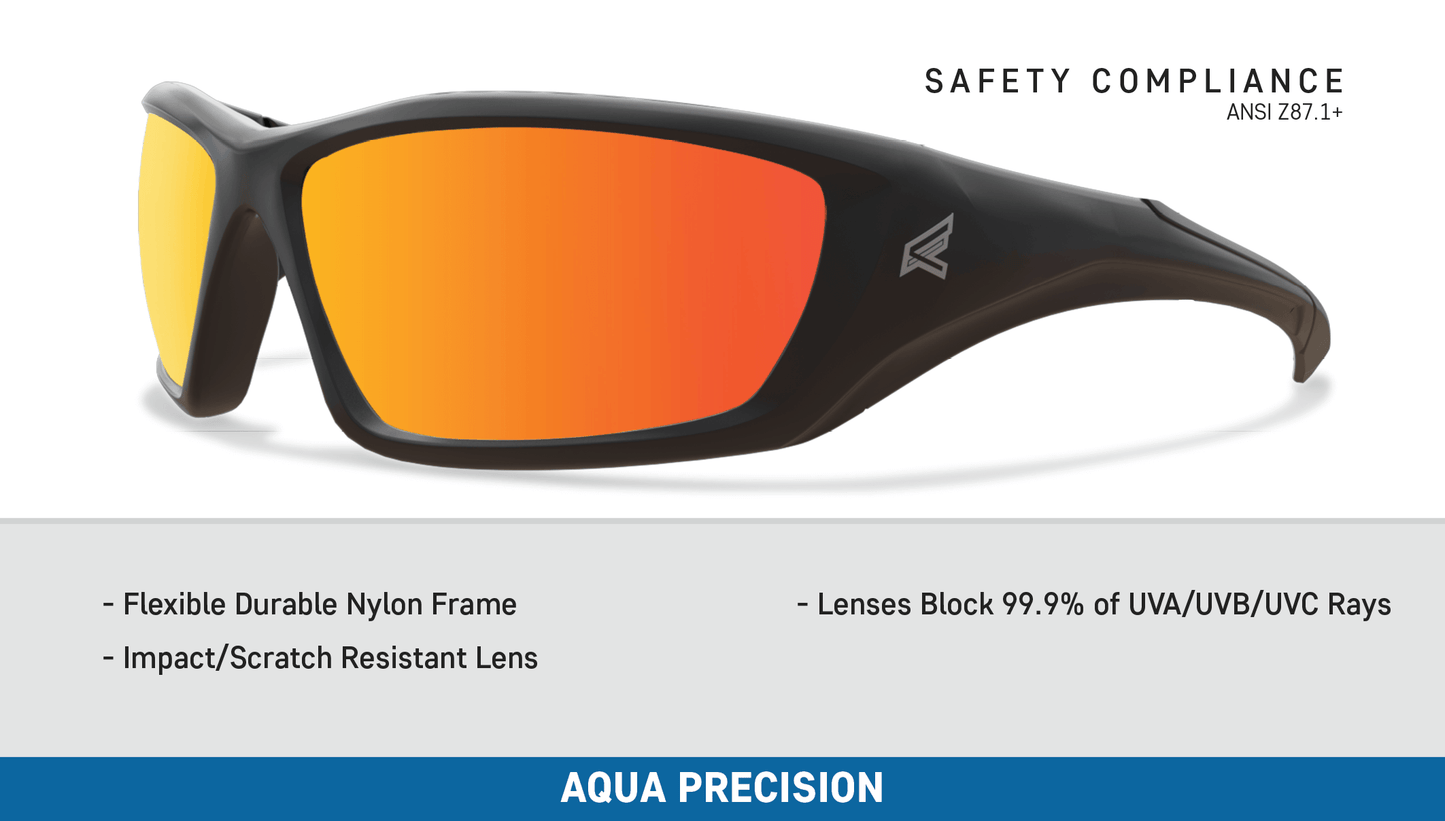 SAFETY COMPLIANCE
ANSI Z87.1+

- Flexible Durable Nylon Frame

- Impact/Scratch Resistant Lens

- Lenses Block 99.9% of UVA/UVB/UVC Rays

AQUA PRECISION