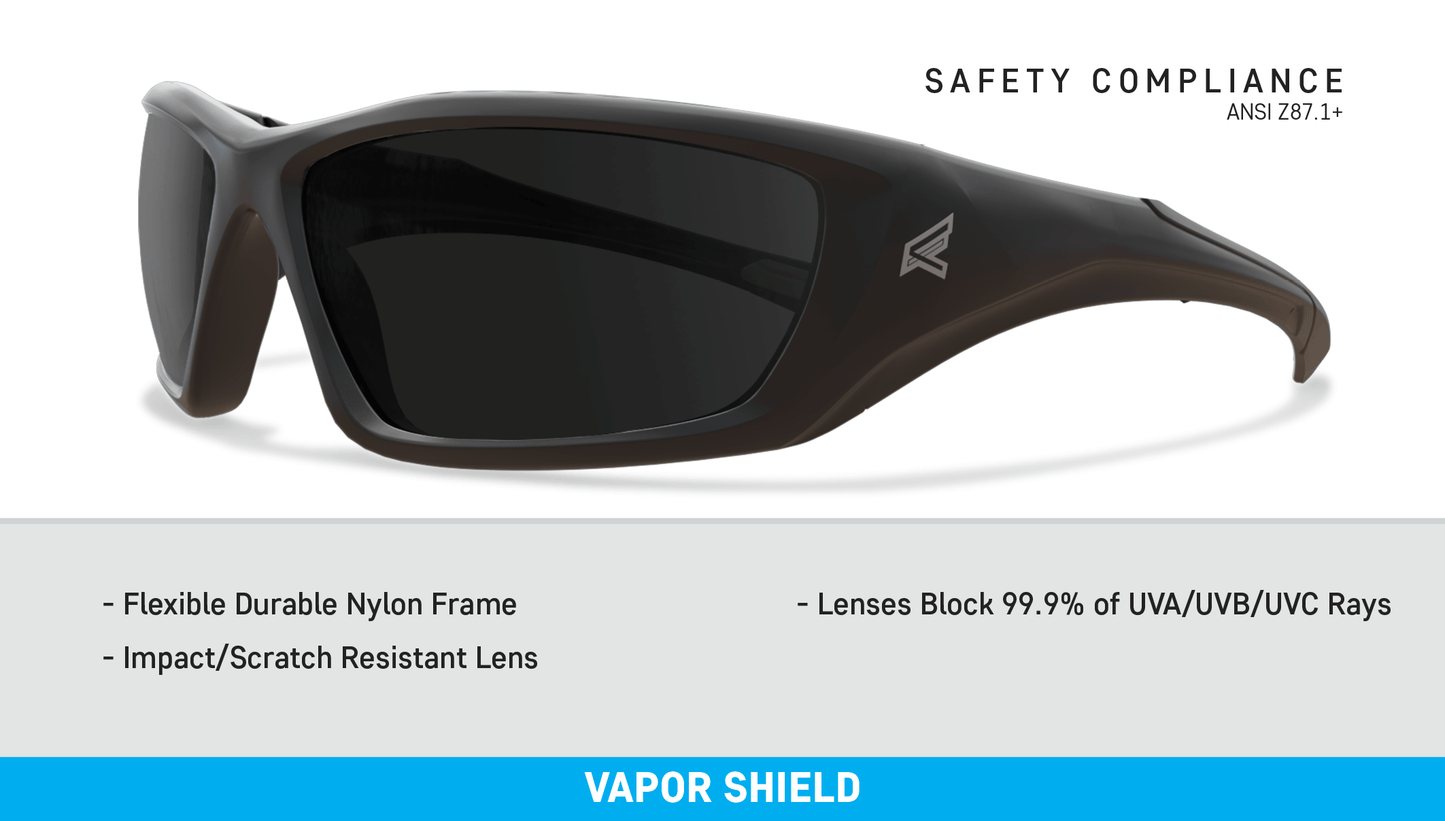 SAFETY COMPLIANCE
ANSI Z87.1+

- Flexible Durable Nylon Frame
- Impact/Scratch Resistant Lens

- Lenses Block 99.9% of UVA/UVB/UVC Rays

VAPOR SHIELD