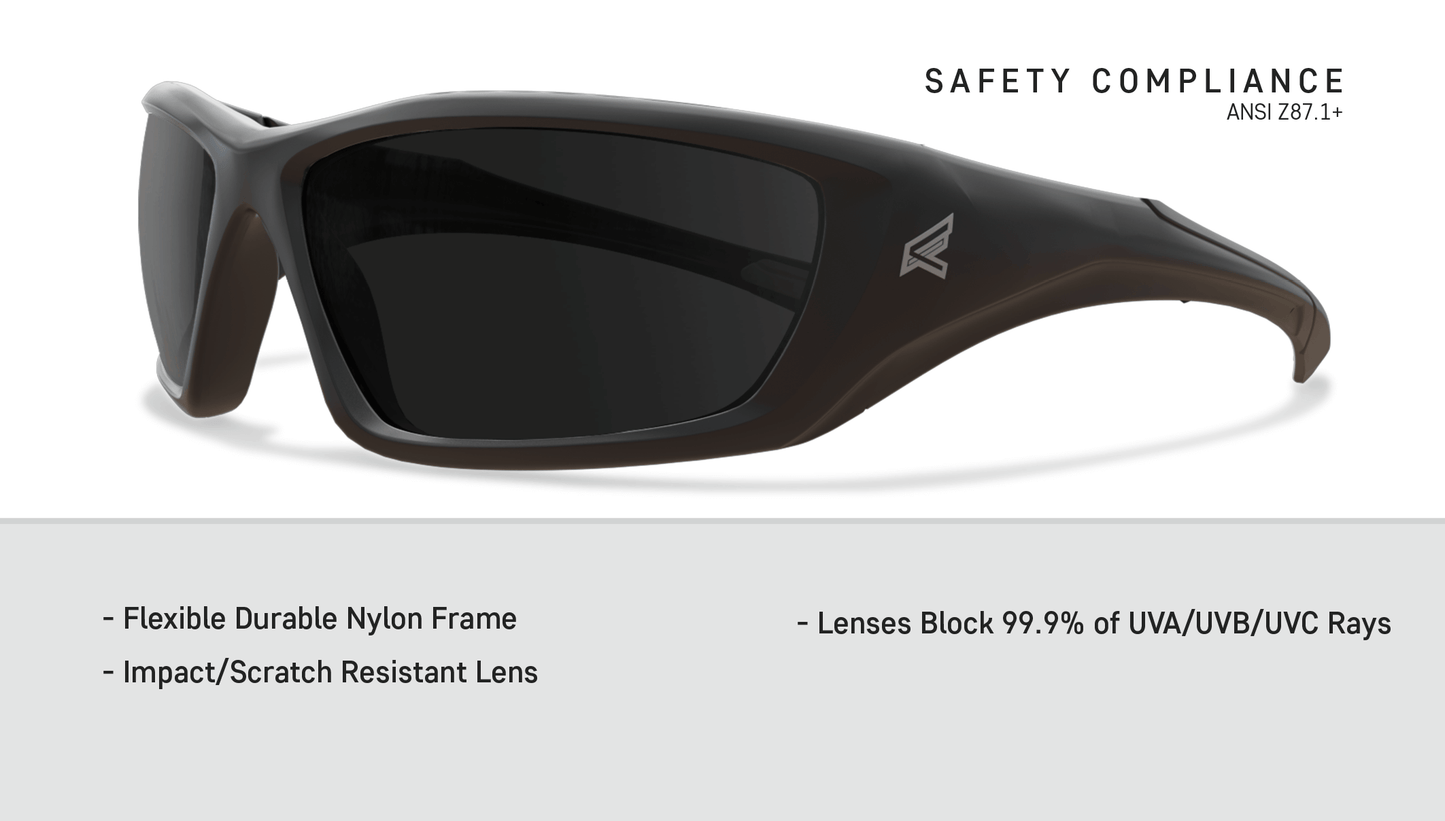 SAFETY COMPLIANCE
ANSI Z87.1+

- Flexible Durable Nylon Frame
- Impact/Scratch Resistant Lens

- Lenses Block 99.9% of UVA/UVB/UVC Rays