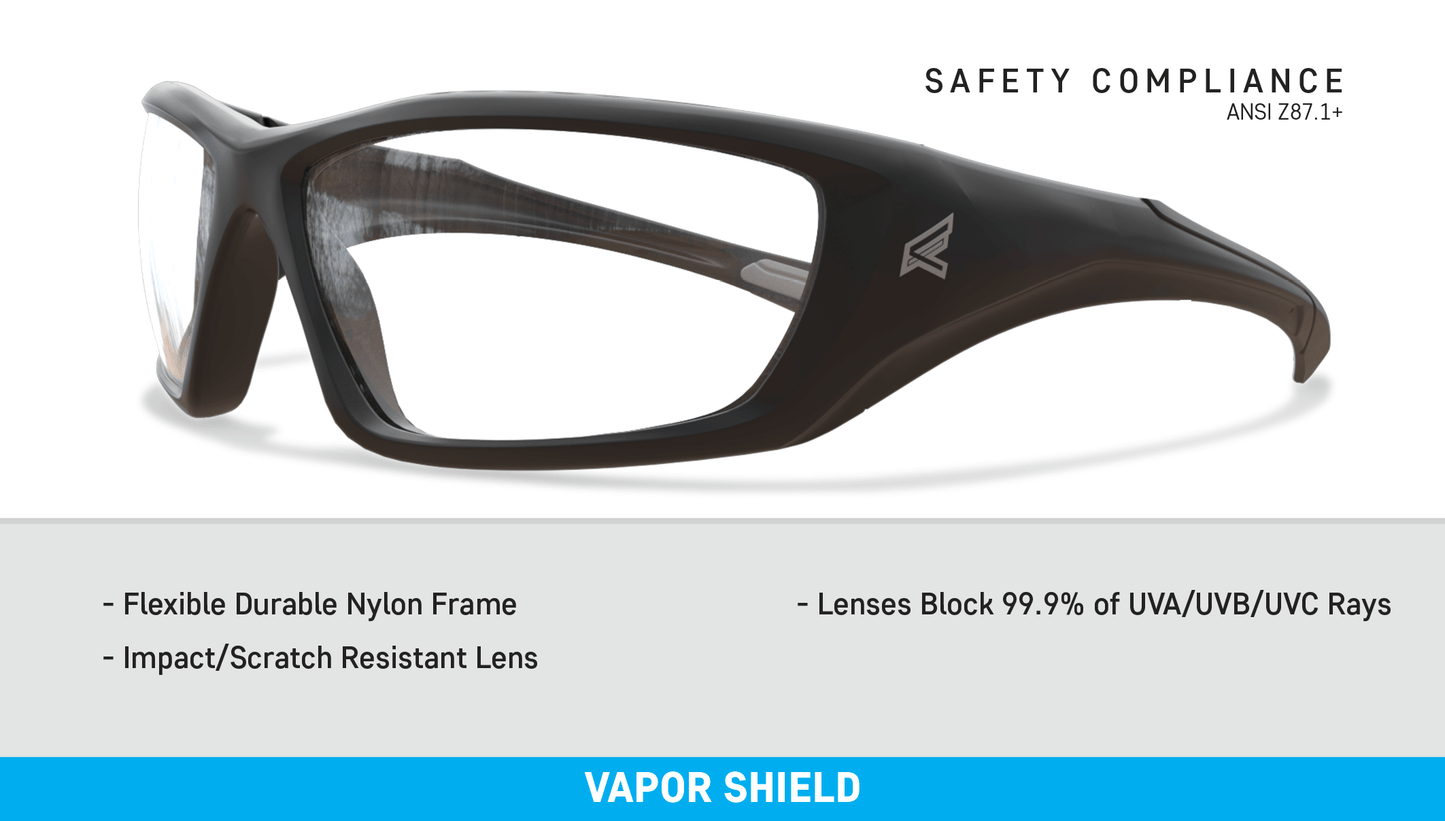 SAFETY COMPLIANCE
ANSI Z87.1+

- Flexible Durable Nylon Frame

- Impact/Scratch Resistant Lens

- Lenses Block 99.9% of UVA/UVB/UVC Rays

VAPOR SHIELD