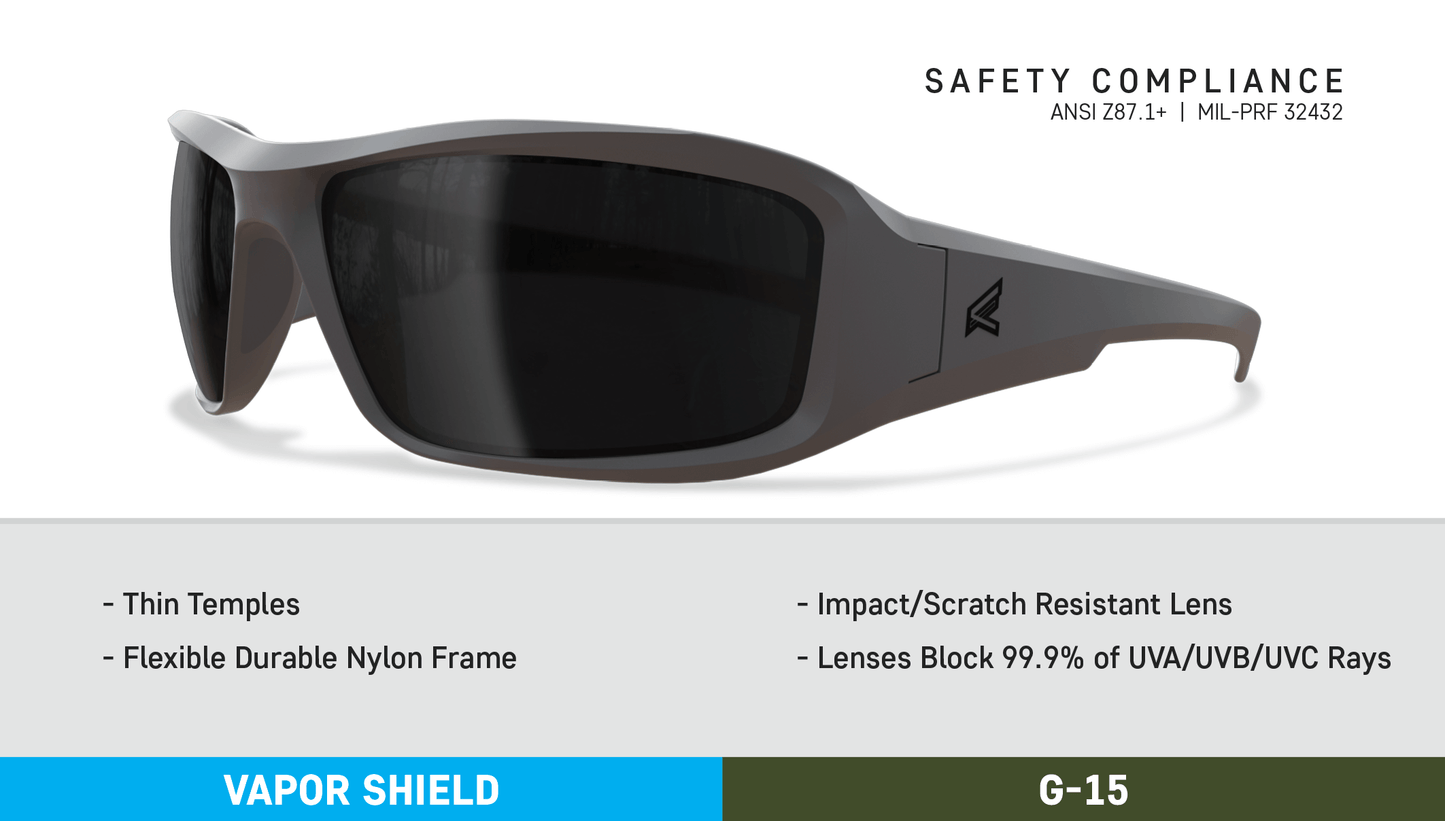 SAFETY COMPLIANCE
ANSI Z87.1+ | MIL-PRF 32432

- Thin Temples
- Flexible Durable Nylon Frame

- Impact/Scratch Resistant Lens
- Lenses Block 99.9% of UVA/UVB/UVC Rays

VAPOR SHIELD

G-15