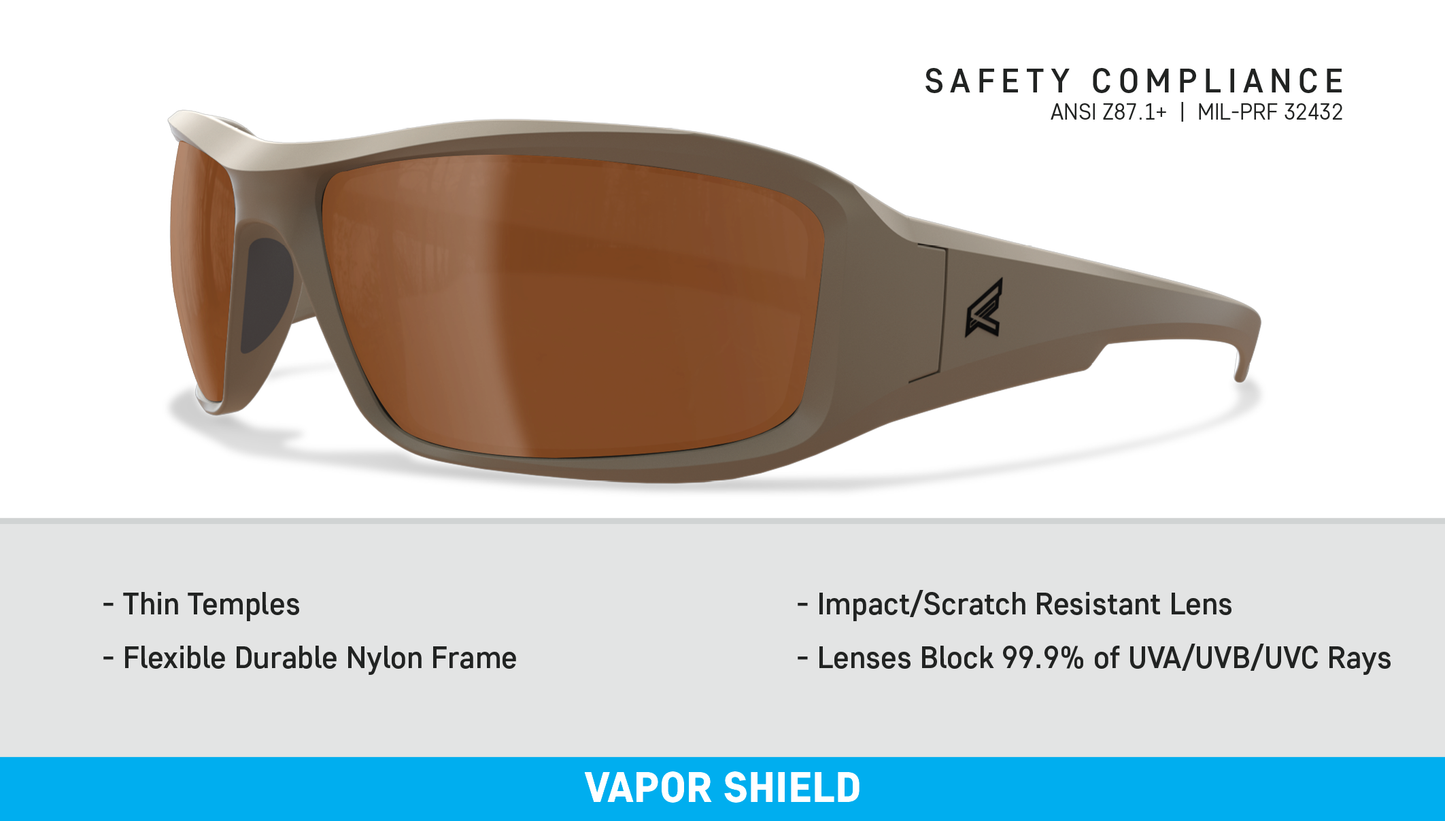 SAFETY COMPLIANCE
ANSI Z87.1+ | MIL-PRF 32432

- Thin Temples
- Flexible Durable Nylon Frame

- Impact/Scratch Resistant Lens
- Lenses Block 99.9% of UVA/UVB/UVC Rays

VAPOR SHIELD