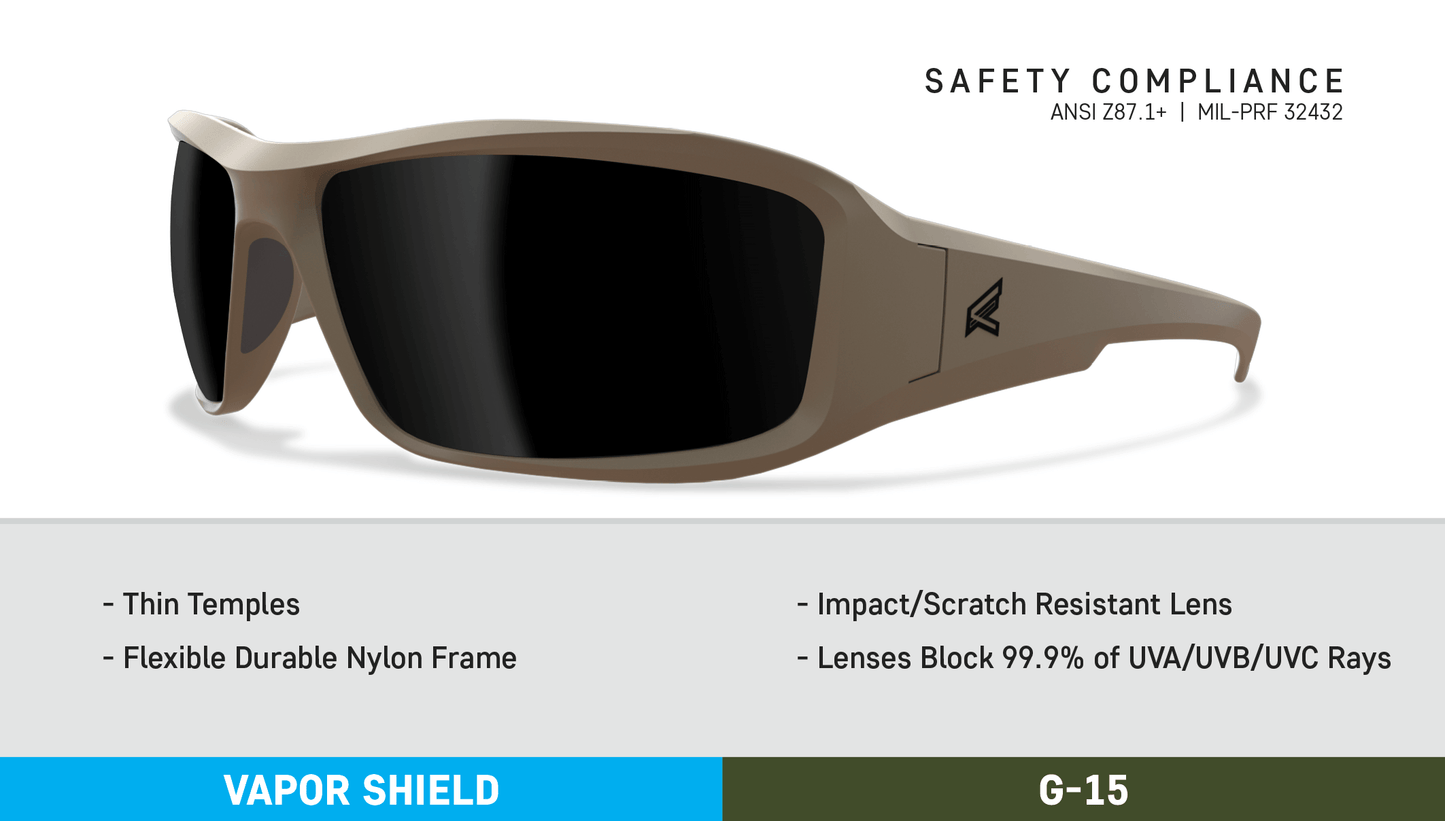 SAFETY COMPLIANCE
ANSI Z87.1+ | MIL-PRF 32432

- Thin Temples
- Flexible Durable Nylon Frame

- Impact/Scratch Resistant Lens
- Lenses Block 99.9% of UVA/UVB/UVC Rays

VAPOR SHIELD

G-15