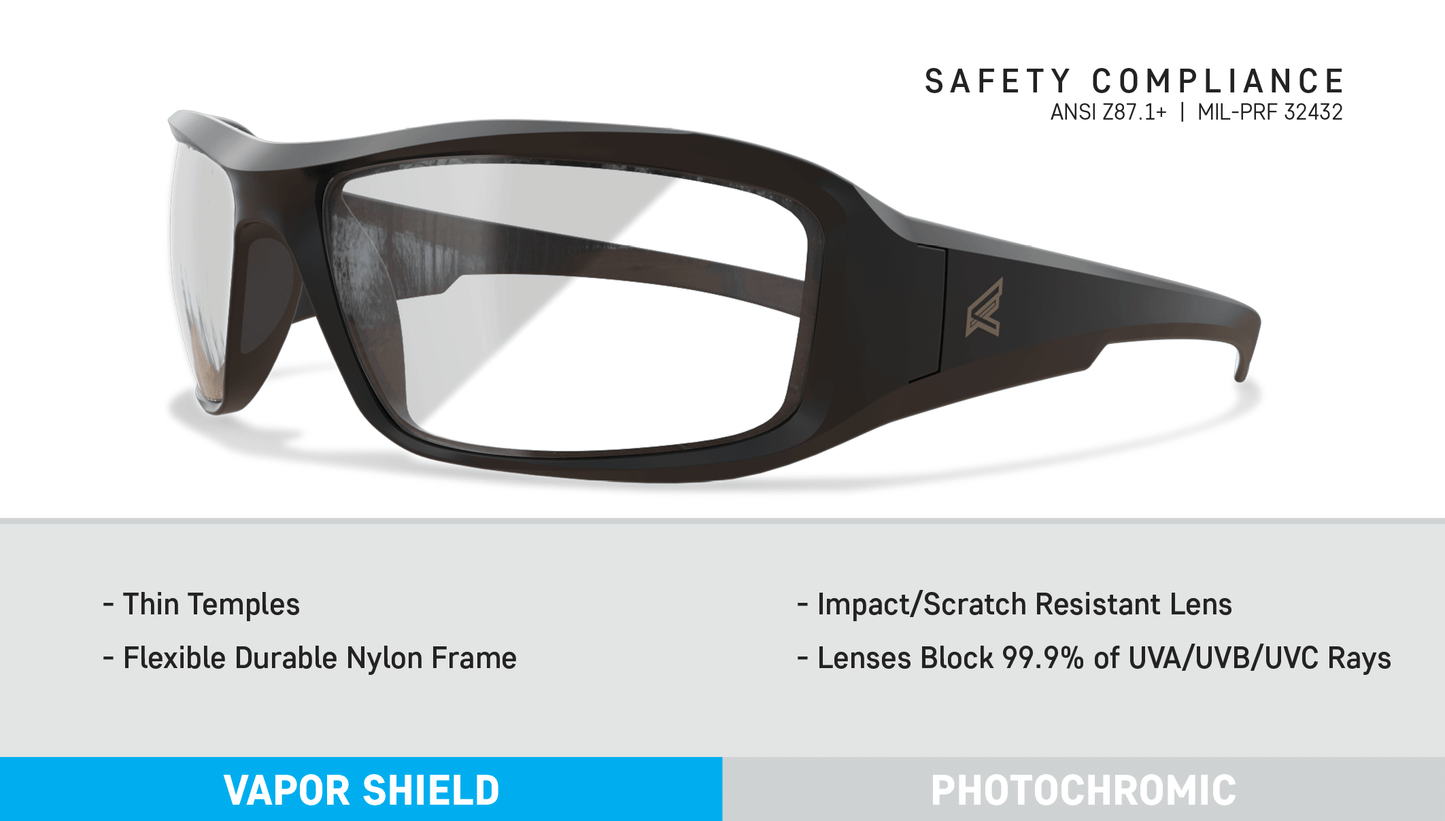 SAFETY COMPLIANCE
ANSI Z87.1+ | MIL-PRF 32432

- Thin Temples
- Flexible Durable Nylon Frame

- Impact/Scratch Resistant Lens
- Lenses Block 99.9% of UVA/UVB/UVC Rays

VAPOR SHIELD

PHOTOCHROMIC