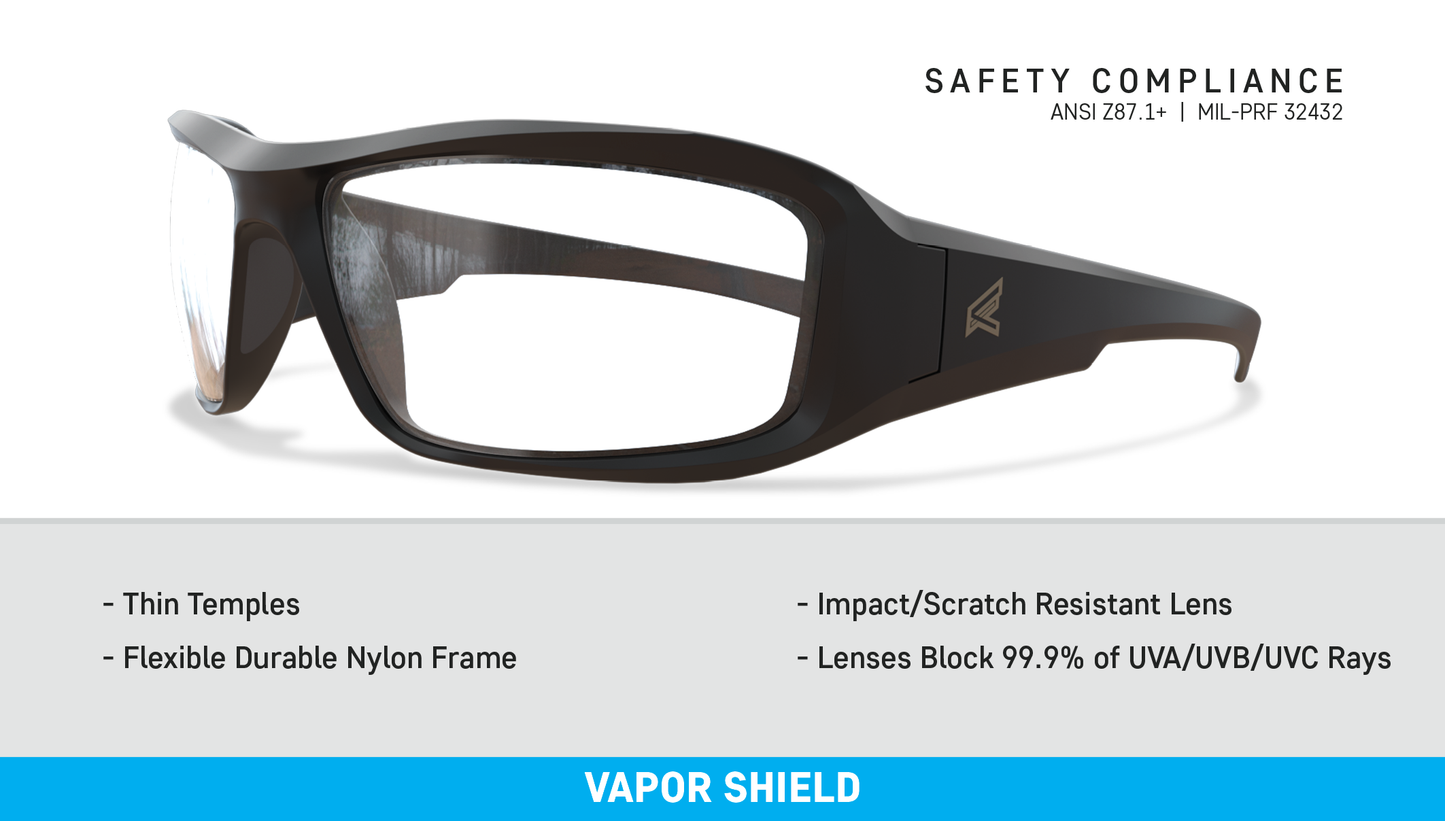 SAFETY COMPLIANCE
ANSI Z87.1+ | MIL-PRF 32432

- Thin Temples
- Flexible Durable Nylon Frame

- Impact/Scratch Resistant Lens
- Lenses Block 99.9% of UVA/UVB/UVC Rays

VAPOR SHIELD