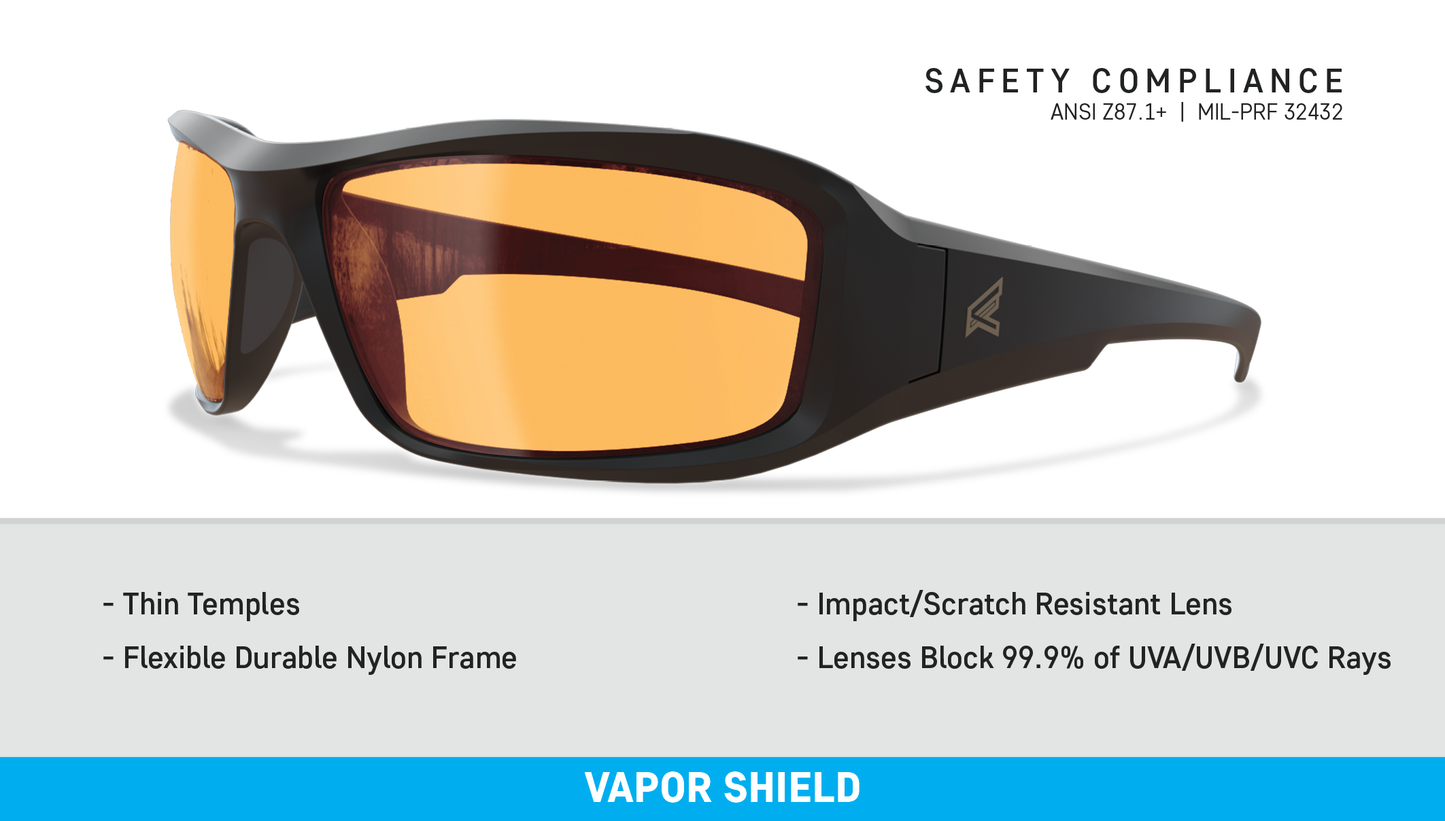 SAFETY COMPLIANCE
ANSI Z87.1+ | MIL-PRF 32432

- Thin Temples
- Flexible Durable Nylon Frame

- Impact/Scratch Resistant Lens
- Lenses Block 99.9% of UVA/UVB/UVC Rays

VAPOR SHIELD