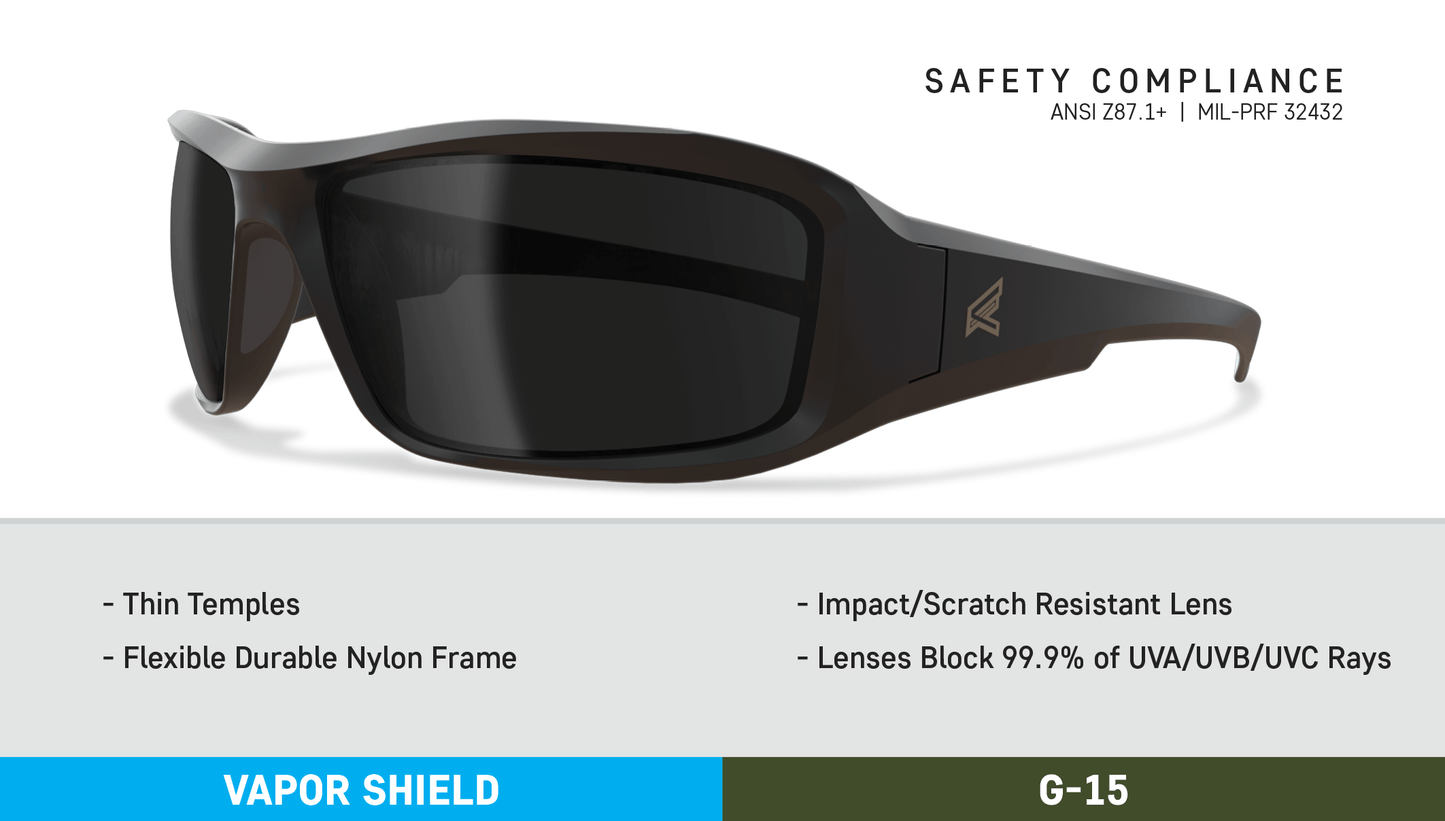 SAFETY COMPLIANCE
ANSI Z87.1+ | MIL-PRF 32432

- Thin Temples

- Flexible Durable Nylon Frame

- Impact/Scratch Resistant Lens

- Lenses Block 99.9% of UVA/UVB/UVC Rays

VAPOR SHIELD

G-15