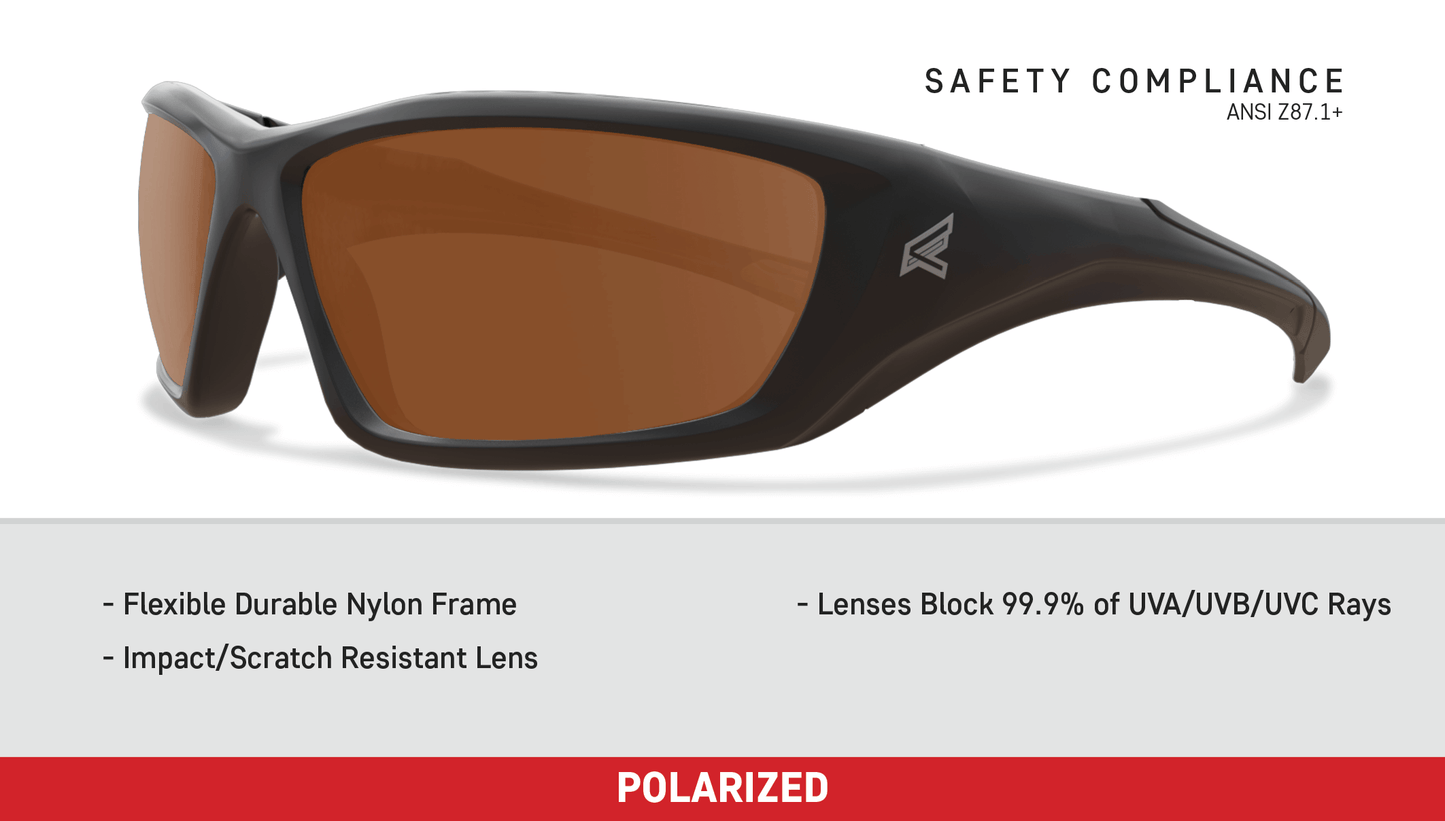 SAFETY COMPLIANCE
ANSI Z87.1+

- Flexible Durable Nylon Frame

- Impact/Scratch Resistant Lens

- Lenses Block 99.9% of UVA/UVB/UVC Rays

POLARIZED