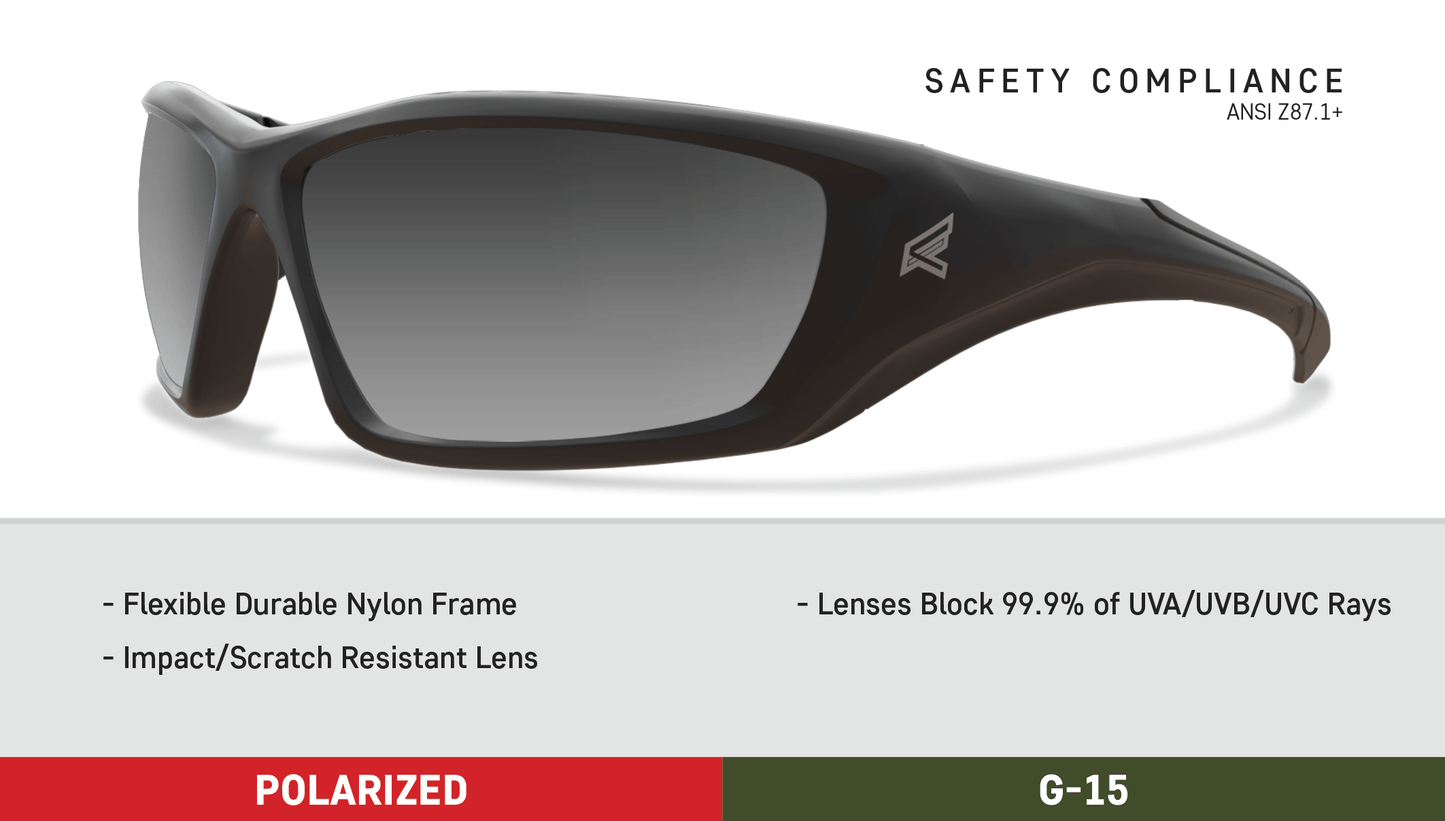 SAFETY COMPLIANCE
ANSI Z87.1+

- Flexible Durable Nylon Frame

- Impact/Scratch Resistant Lens

- Lenses Block 99.9% of UVA/UVB/UVC Rays

POLARIZED

G-15