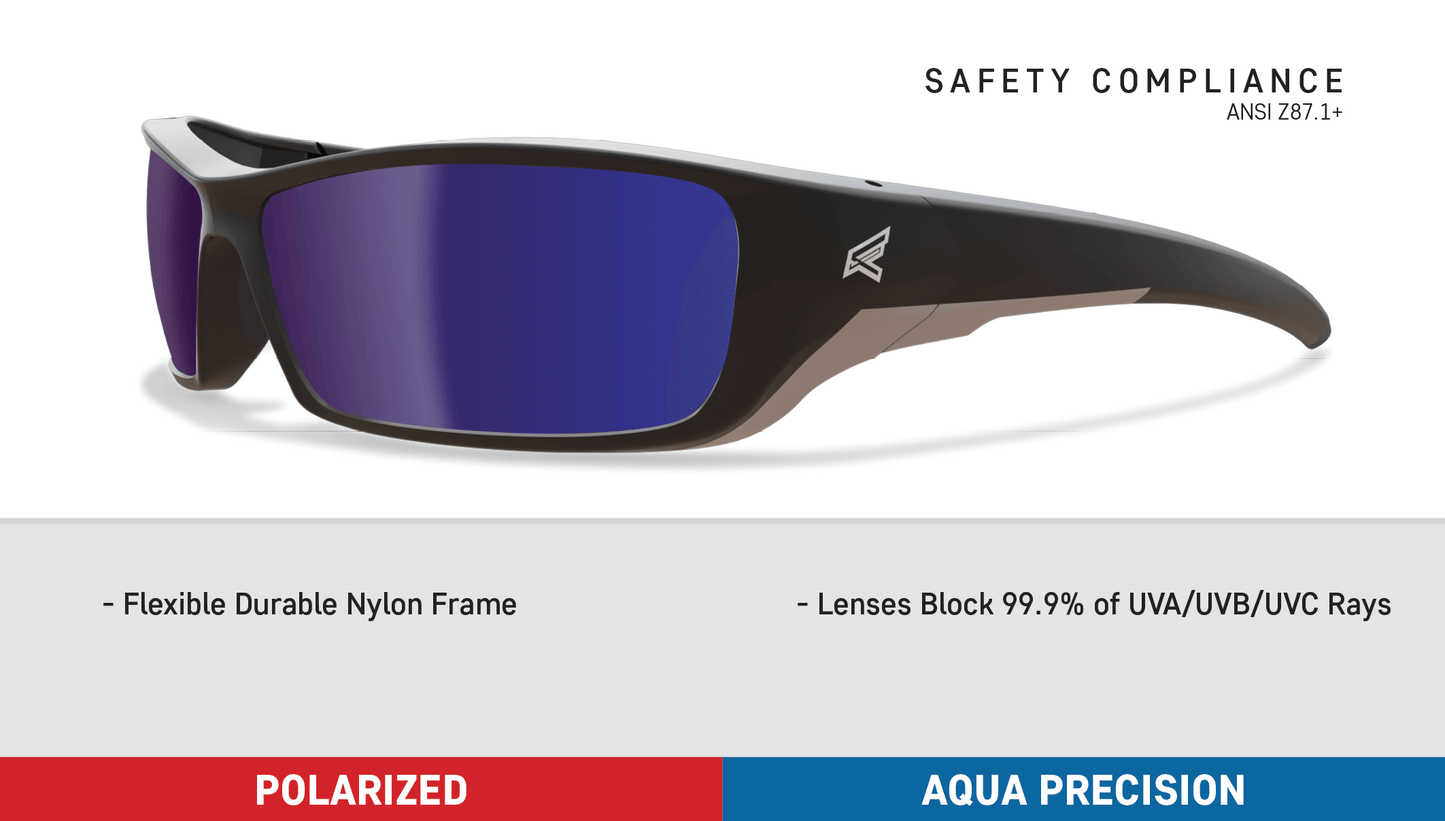 SAFETY COMPLIANCE
ANSI Z87.1+

- Flexible Durable Nylon Frame

- Lenses Block 99.9% of UVA/UVB/UVC Rays

POLARIZED

AQUA PRECISION