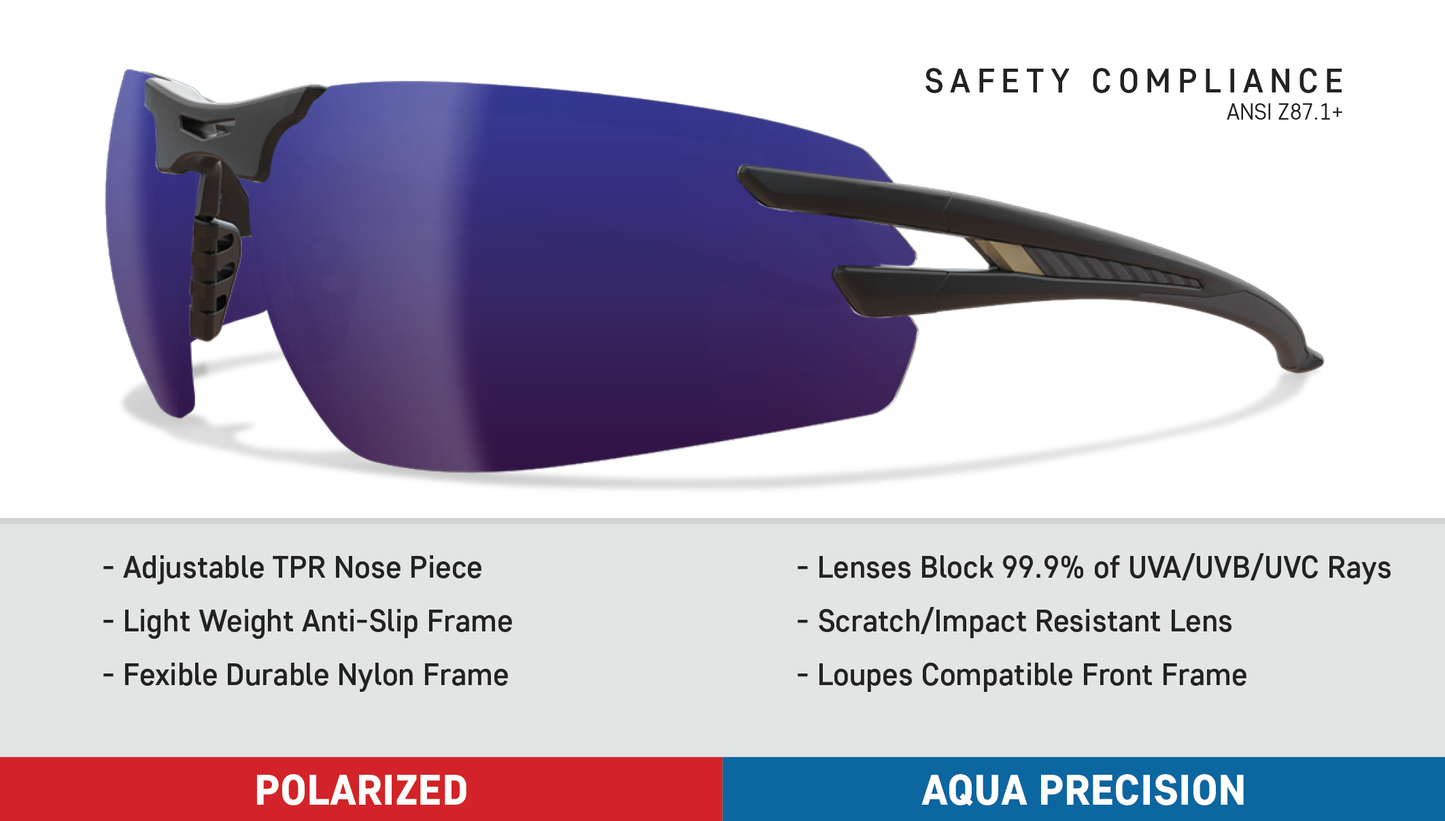 SAFETY COMPLIANCE
ANSI Z87.1+

- Adjustable TPR Nose Piece
- Light Weight Anti-Slip Frame
- Fexible Durable Nylon Frame

- Lenses Block 99.9% of UVA/UVB/UVC Rays
- Scratch/Impact Resistant Lens
- Loupes Compatible Front Frame

POLARIZED

AQUA PRECISION