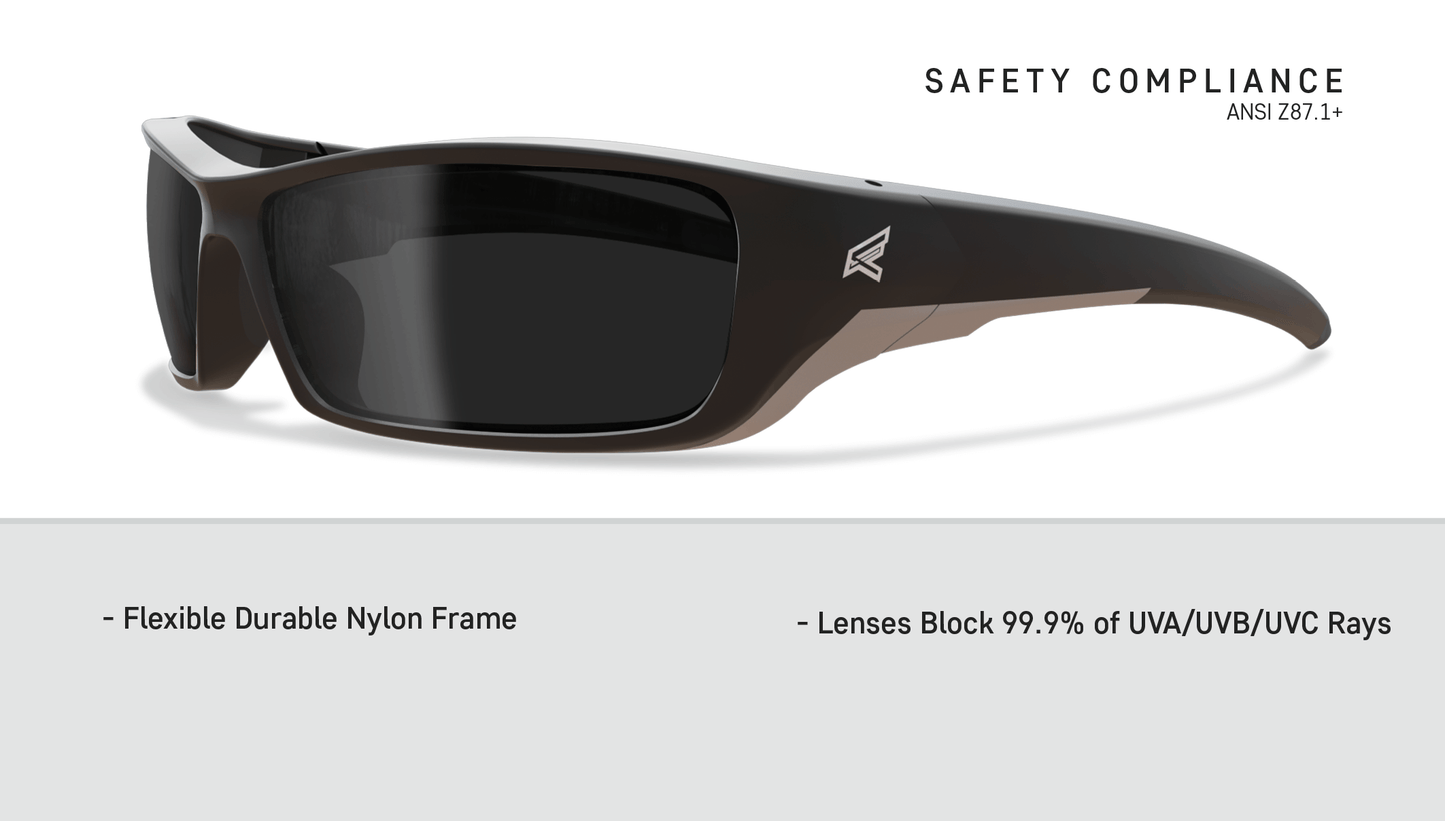 SAFETY COMPLIANCE
ANSI Z87.1+

- Flexible Durable Nylon Frame

- Lenses Block 99.9% of UVA/UVB/UVC Rays