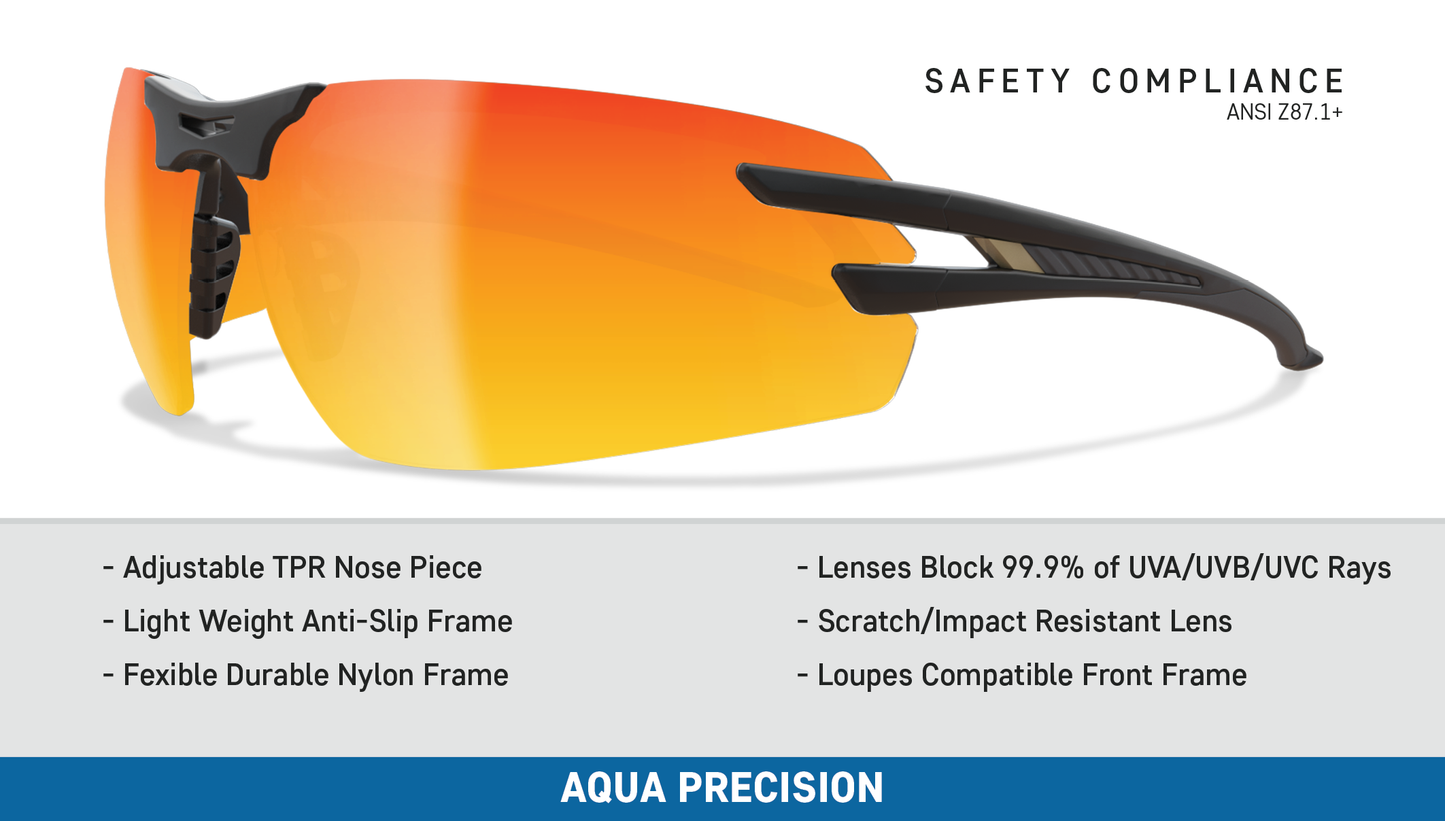 SAFETY COMPLIANCE
ANSI Z87.1+

- Adjustable TPR Nose Piece
- Light Weight Anti-Slip Frame
- Fexible Durable Nylon Frame

- Lenses Block 99.9% of UVA/UVB/UVC Rays
- Scratch/Impact Resistant Lens
- Loupes Compatible Front Frame

AQUA PRECISION