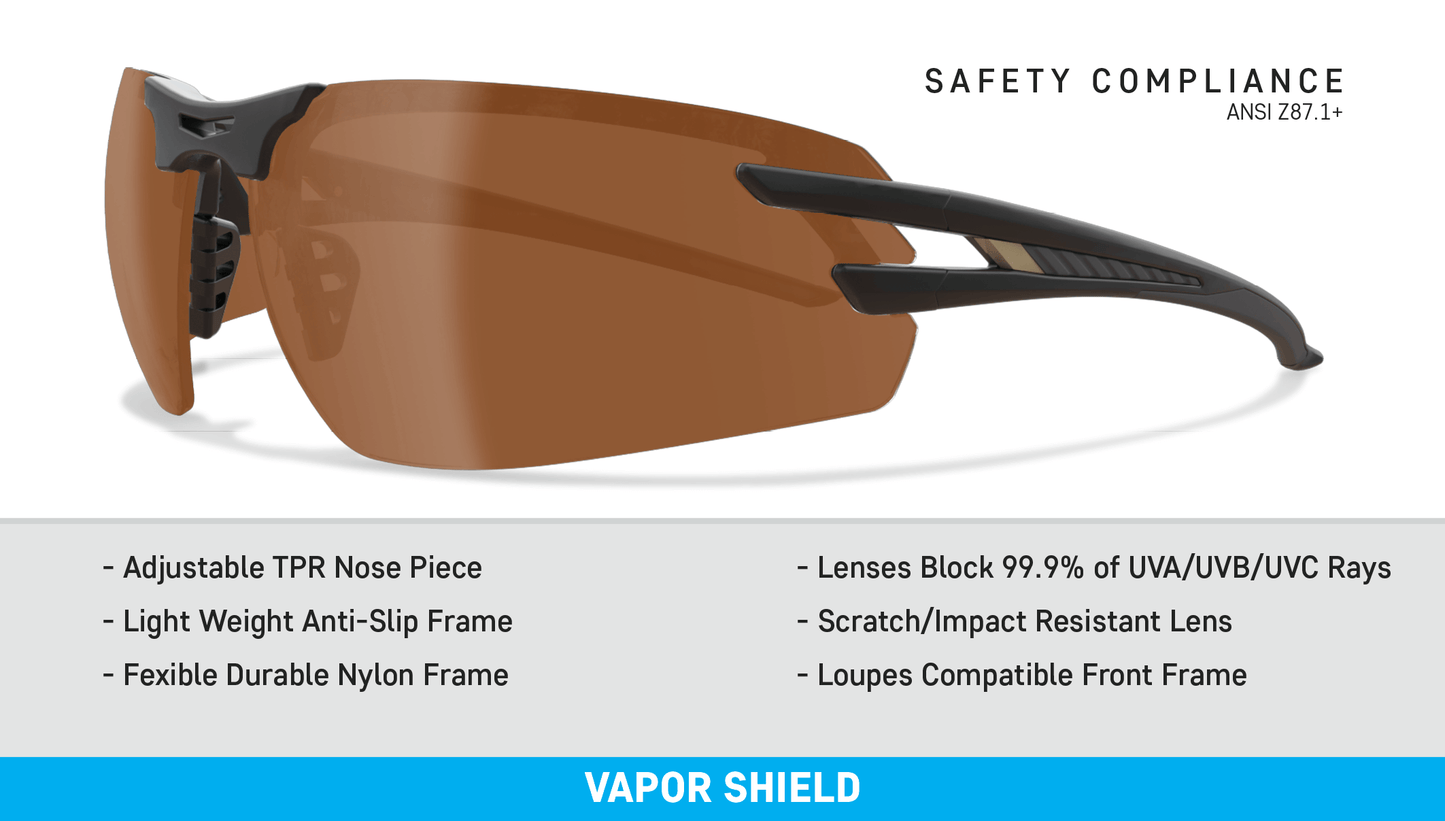 SAFETY COMPLIANCE
ANSI Z87.1+

- Adjustable TPR Nose Piece
- Light Weight Anti-Slip Frame
- Fexible Durable Nylon Frame

- Lenses Block 99.9% of UVA/UVB/UVC Rays
- Scratch/Impact Resistant Lens
- Loupes Compatible Front Frame

VAPOR SHIELD