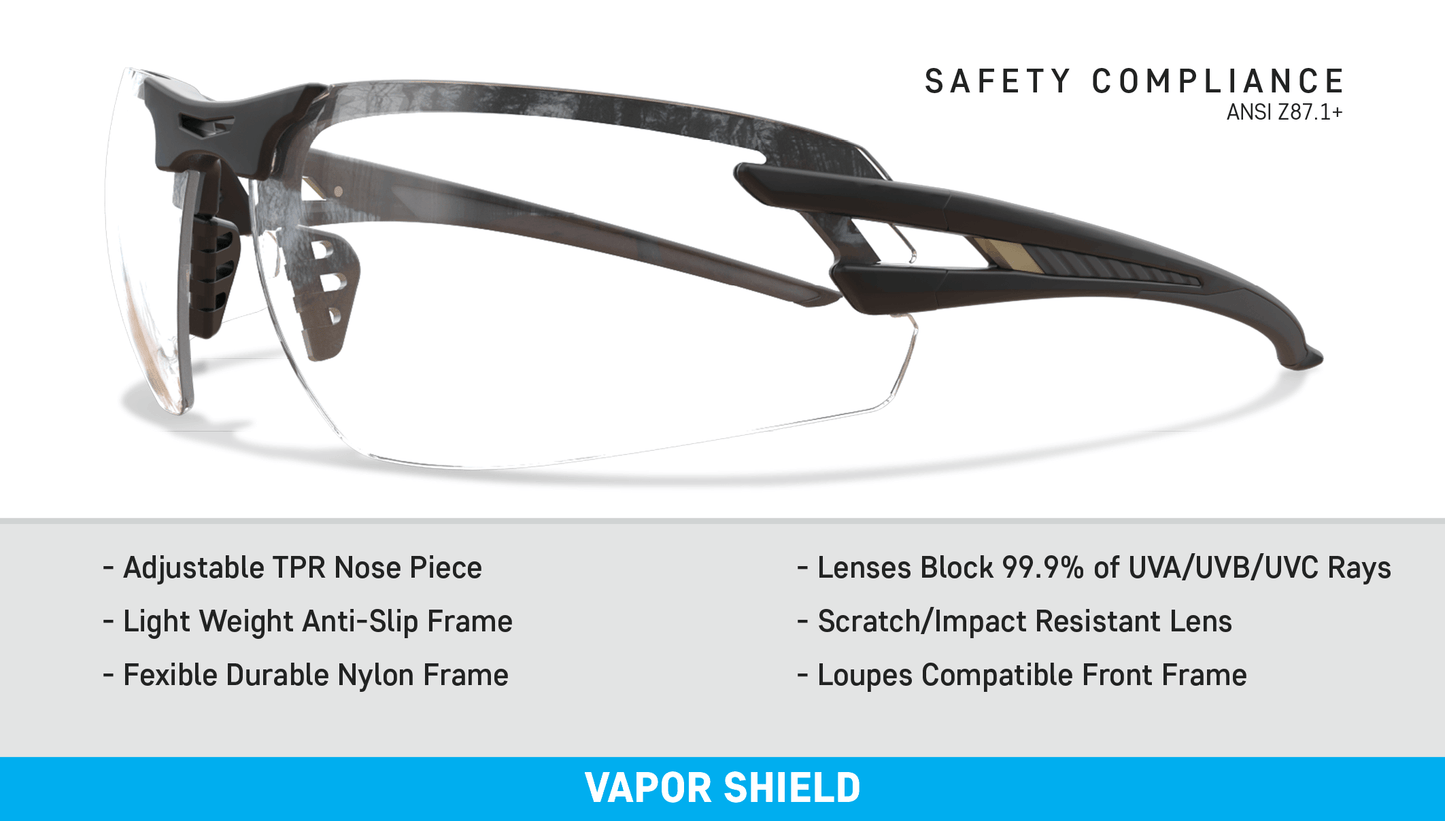 SAFETY COMPLIANCE
ANSI Z87.1+

- Adjustable TPR Nose Piece
- Light Weight Anti-Slip Frame
- Fexible Durable Nylon Frame

- Lenses Block 99.9% of UVA/UVB/UVC Rays
- Scratch/Impact Resistant Lens
- Loupes Compatible Front Frame

VAPOR SHIELD