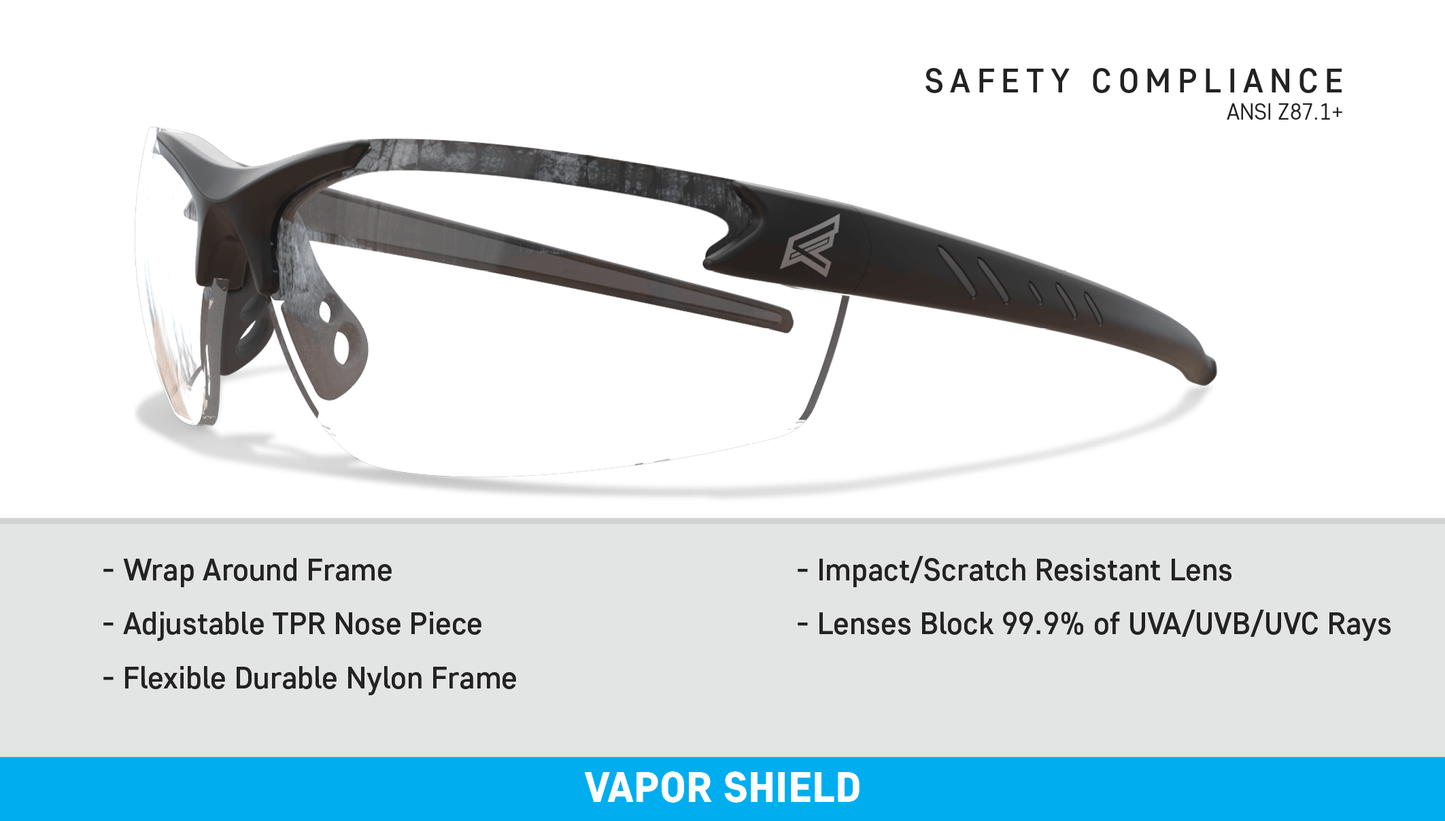 SAFETY COMPLIANCE
ANSI Z87.1+

- Wrap Around Frame
- Adjustable TPR Nose Piece
- Flexible Durable Nylon Frame

- Impact/Scratch Resistant Lens
- Lenses Block 99.9% of UVA/UVB/UVC Rays

VAPOR SHIELD